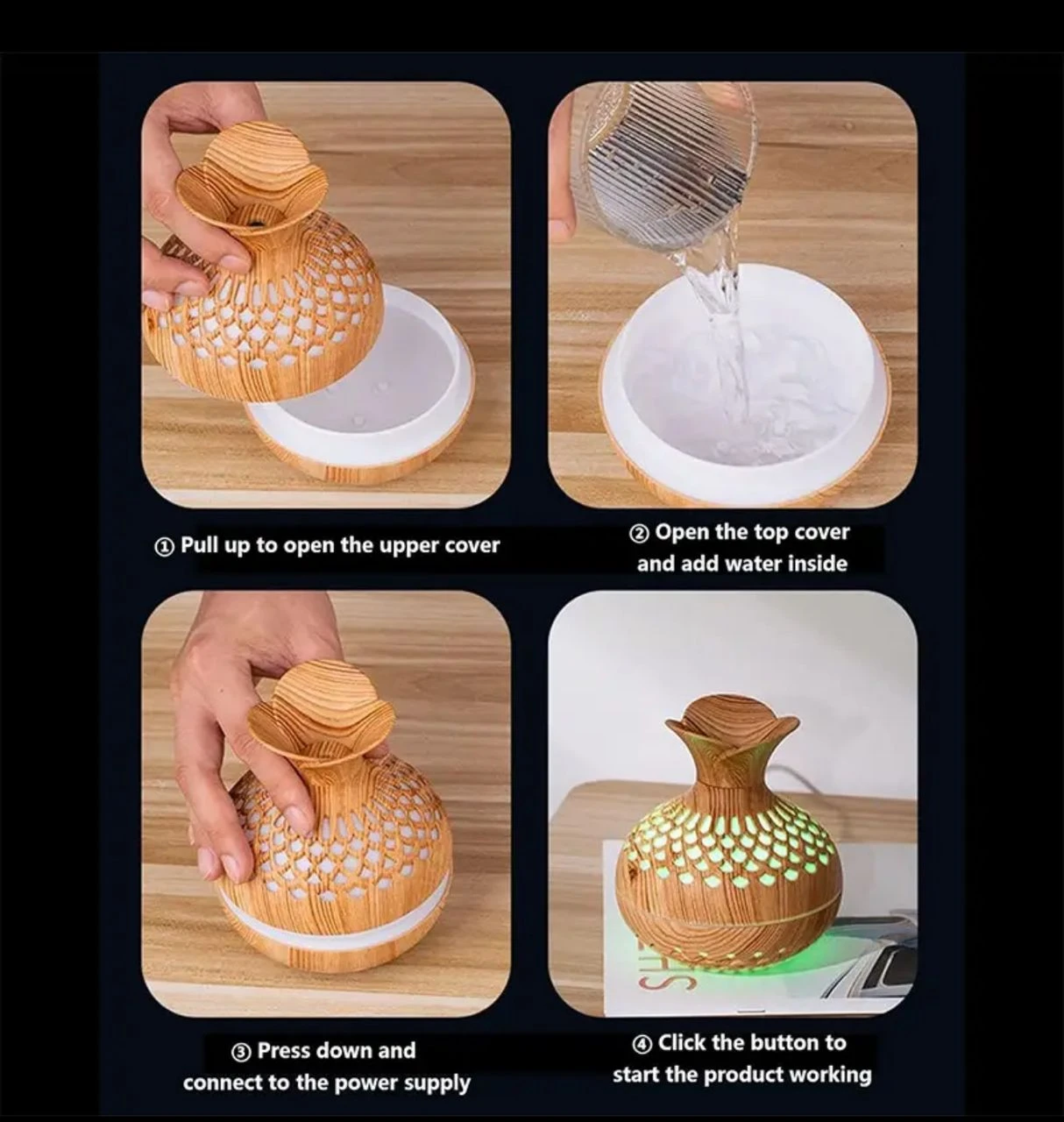 ① Pull up to open the upper cover

② Open the top cover and add water inside

③ Press down and connect to the power supply

④ Click the button to start the product working